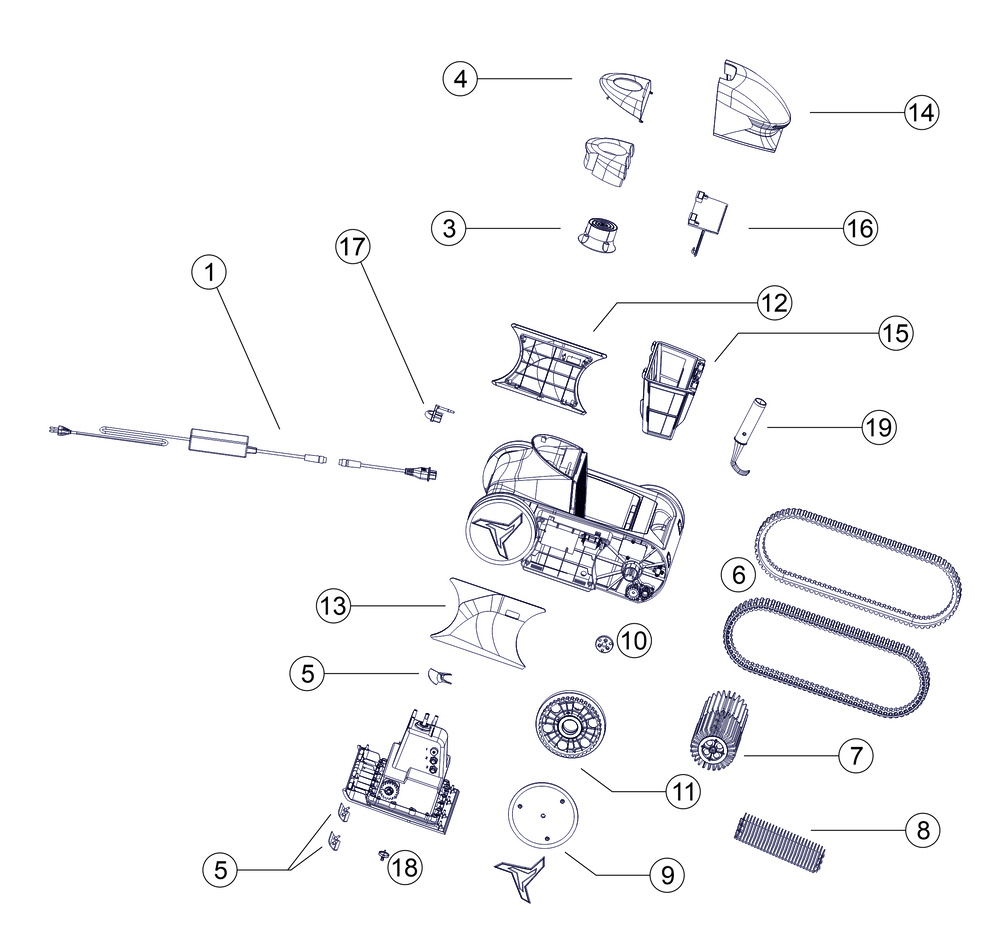 4
14
3
16
17
1
12
15
19
6
13
10
5
7
11
8
5
18
9